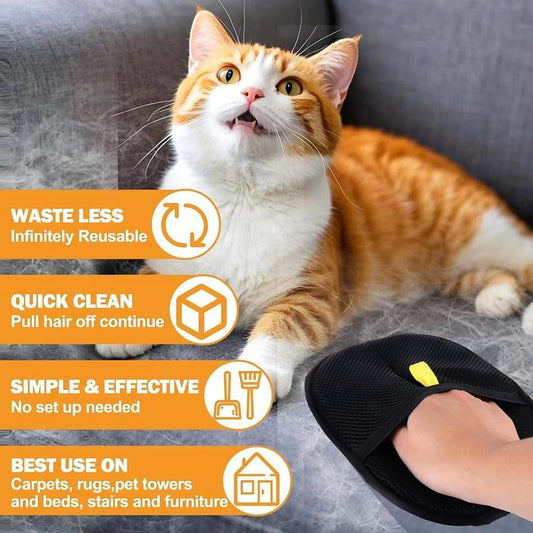 WASTE LESS
Infinitely Reusable

QUICK CLEAN
Pull hair off continue

SIMPLE & EFFECTIVE
No set up needed

BEST USE ON
Carpets, rugs,pet towers and beds, stairs and furniture