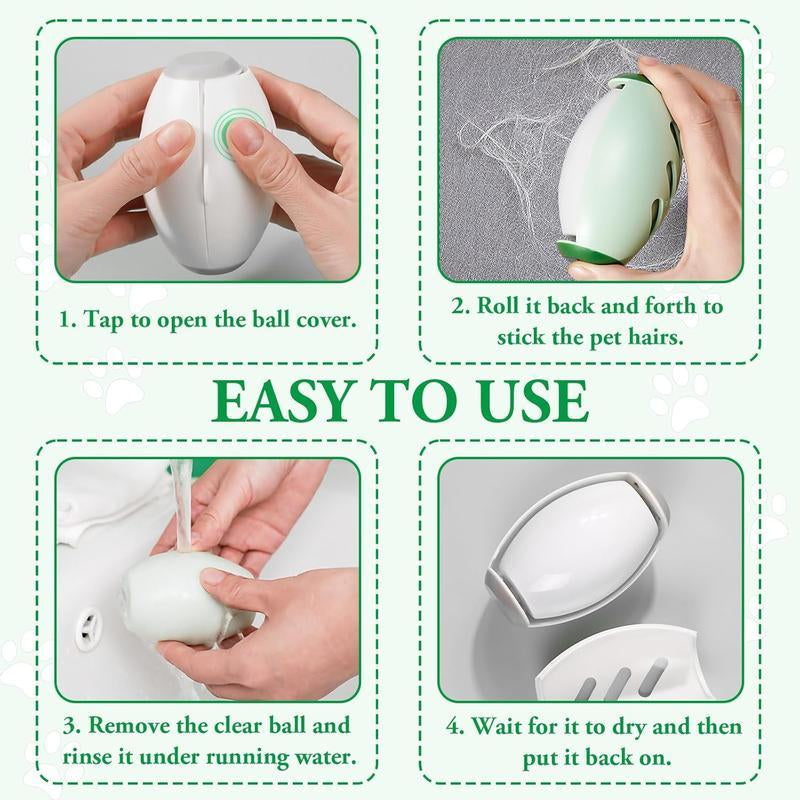 1. Tap to open the ball cover.

2. Roll it back and forth to stick the pet hairs.

EASY TO USE

3. Remove the clear ball and rinse it under running water.

4. Wait for it to dry and then put it back on.