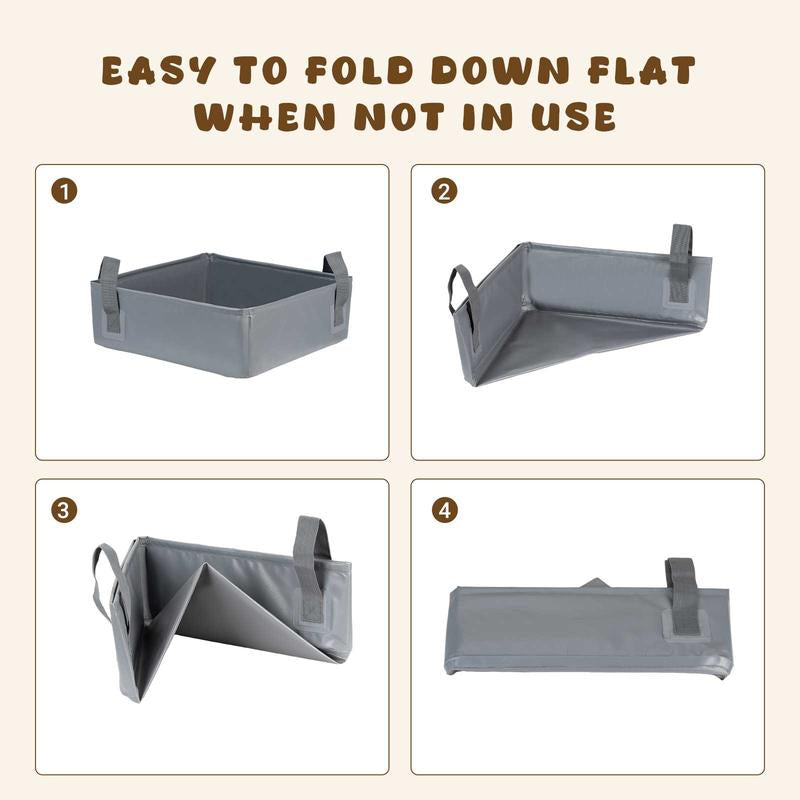 EASY TO FOLD DOWN FLAT WHEN NOT IN USE

1

2

3

4