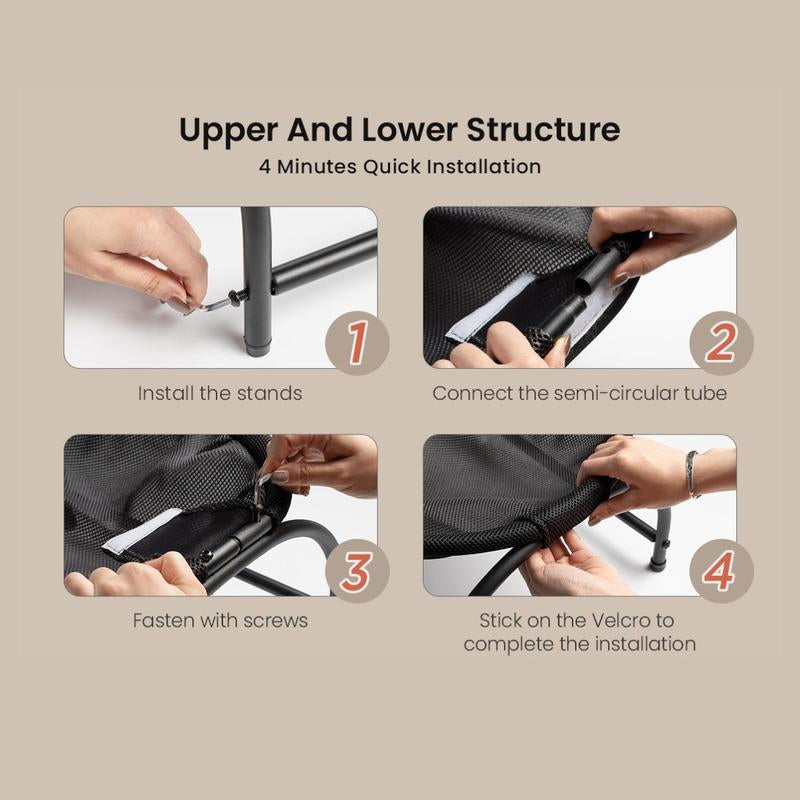 Upper And Lower Structure
4 Minutes Quick Installation

1
Install the stands

2
Connect the semi-circular tube

3
Fasten with screws

4
Stick on the Velcro to complete the installation